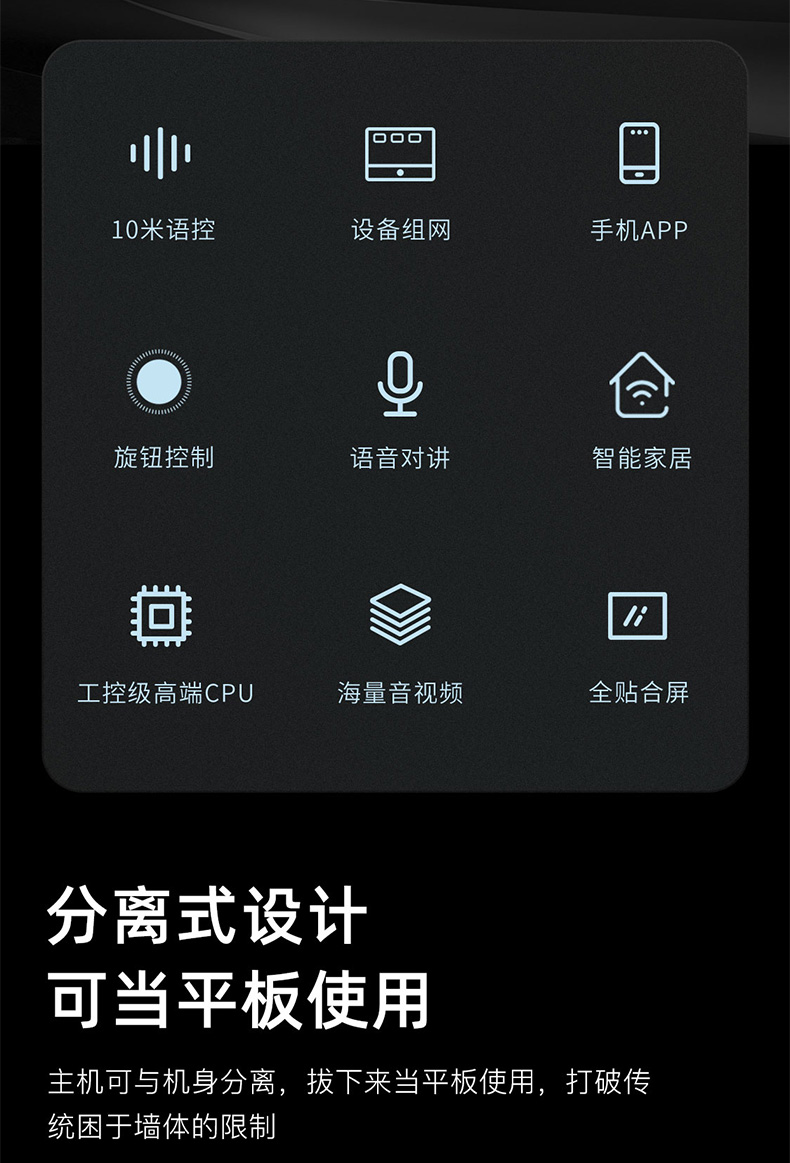 10米语控

设备组网

手机APP

旋钮控制

语音对讲

智能家居

工控级高端CPU

海量音视频

全贴合屏

分离式设计
可当平板使用

主机可与机身分离，拔下来当平板使用，打破传统困于墙体的限制